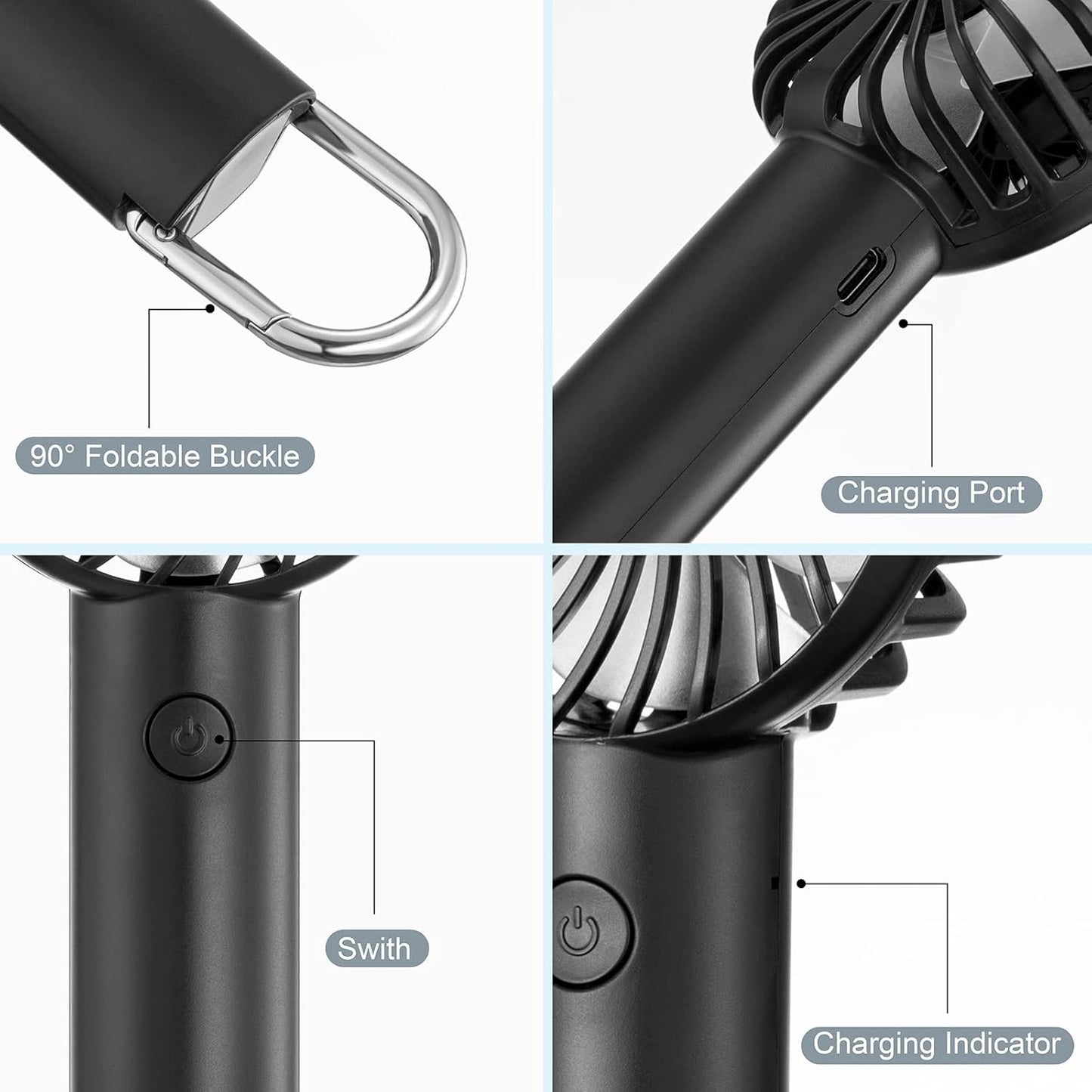 90° Foldable Buckle

Charging Port

Swith

Charging Indicator